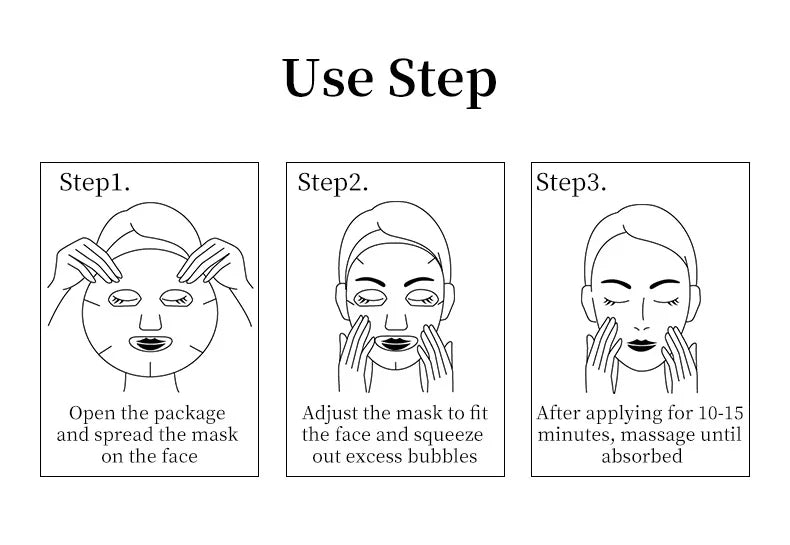 Use Step

Step1.

Open the package and spread the mask on the face

Step2.

Adjust the mask to fit the face and squeeze out excess bubbles

Step3.

After applying for 10-15 minutes, massage until absorbed