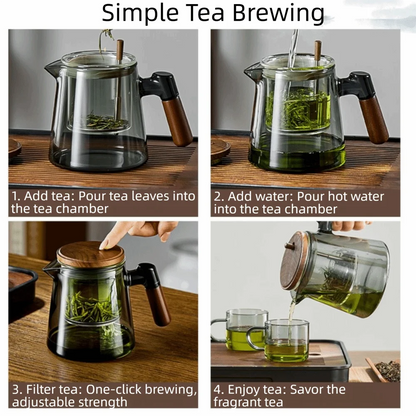 Simple Tea Brewing

1. Add tea: Pour tea leaves into the tea chamber

2. Add water: Pour hot water into the tea chamber

3. Filter tea: One-click brewing, adjustable strength

4. Enjoy tea: Savor the fragrant tea