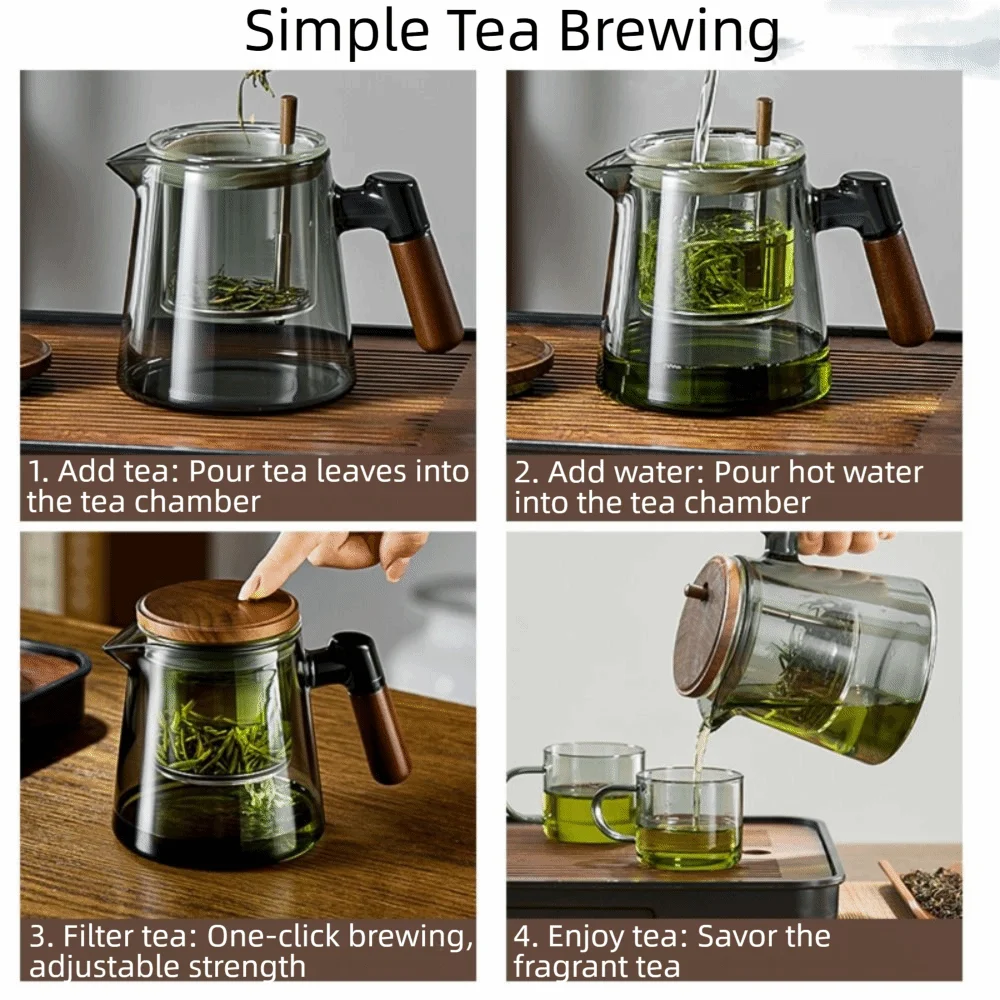 Simple Tea Brewing

1. Add tea: Pour tea leaves into the tea chamber

2. Add water: Pour hot water into the tea chamber

3. Filter tea: One-click brewing, adjustable strength

4. Enjoy tea: Savor the fragrant tea